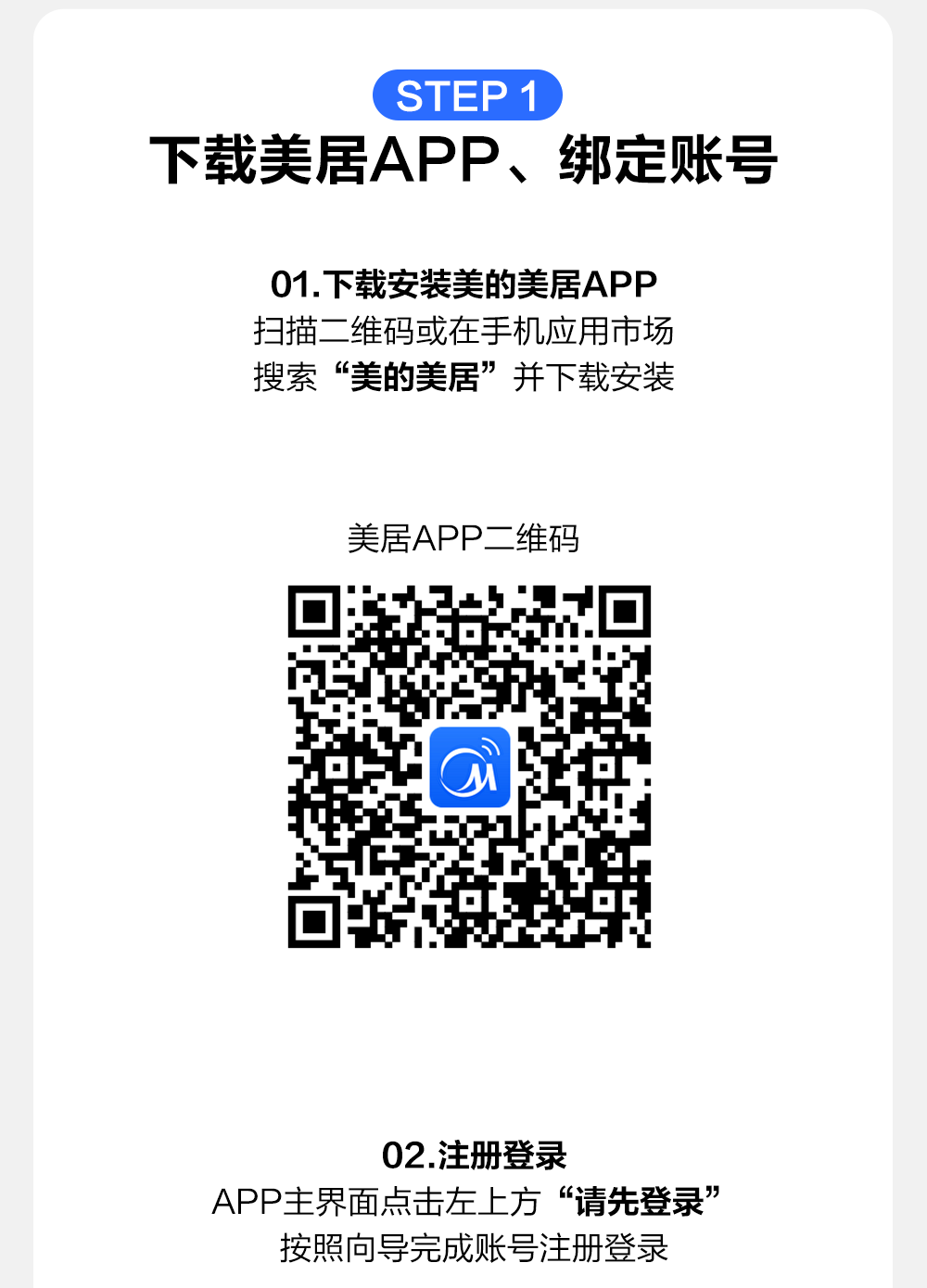 STEP 1

下载美居APP、绑定账号

01.下载安装美的美居APP
扫描二维码或在手机应用市场
搜索“美的美居”并下载安装

美居APP二维码

02.注册登录
APP主界面点击左上方“请先登录”
按照向导完成账号注册登录